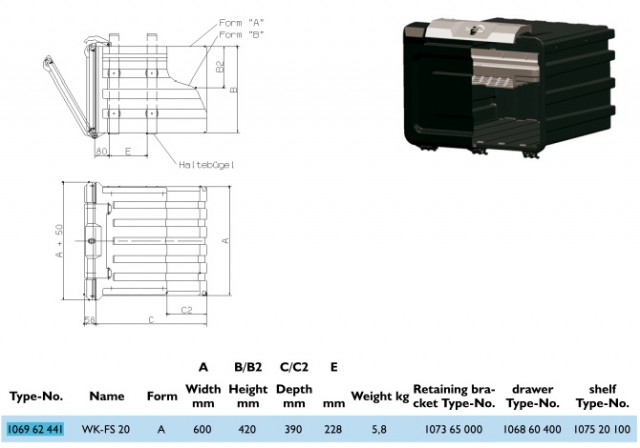 Form "A"
Form "B"
B2
B
80
E
Haltebügel
A + 50
A
C2
58
C

| Type-No. | Name | Form | A Width mm | B/B2 Height mm | C/C2 Depth mm | E mm | Weight kg | Retaining bracket Type-No. | drawer Type-No. | shelf Type-No. |
|---|---|---|---|---|---|---|---|---|---|---|
| 1069 62 441 | WK-FS 20 | A | 600 | 420 | 390 | 228 | 5,8 | 1073 65 000 | 1068 60 400 | 1075 20 100 |